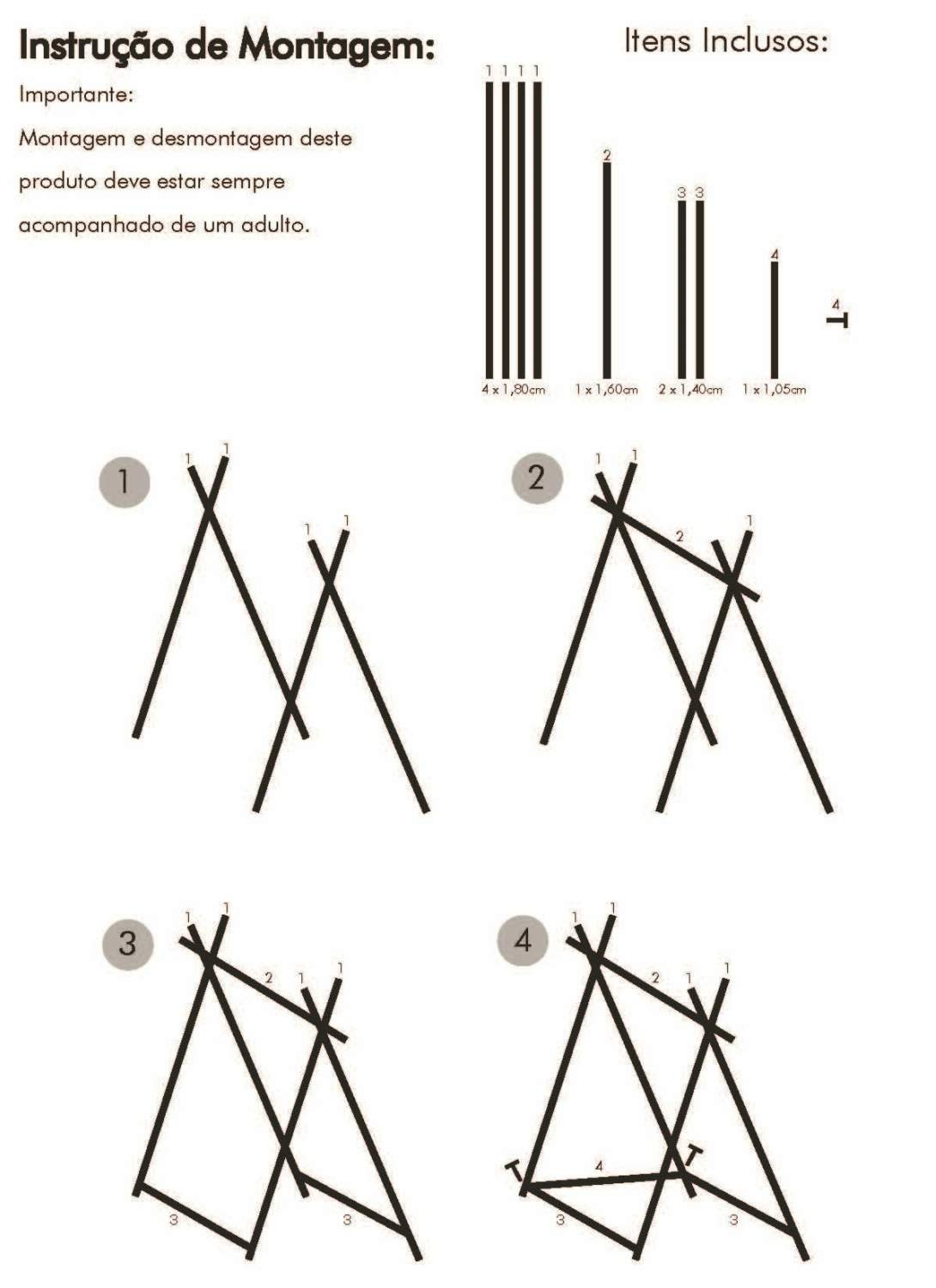 Instrução de Montagem:

Importante:

Montagem e desmontagem deste produto deve estar sempre acompanhado de um adulto.

Itens Inclusos:

1 1 1 1

2

3 3

4

4

4 x 1,80cm 1 x 1,60cm 2 x 1,40cm 1 x 1,05cm

1

1 1

1 1

2

1 1

2

1

3

1 1

2 1 1

3 3

4

1 1

2 1 1

4

3 3